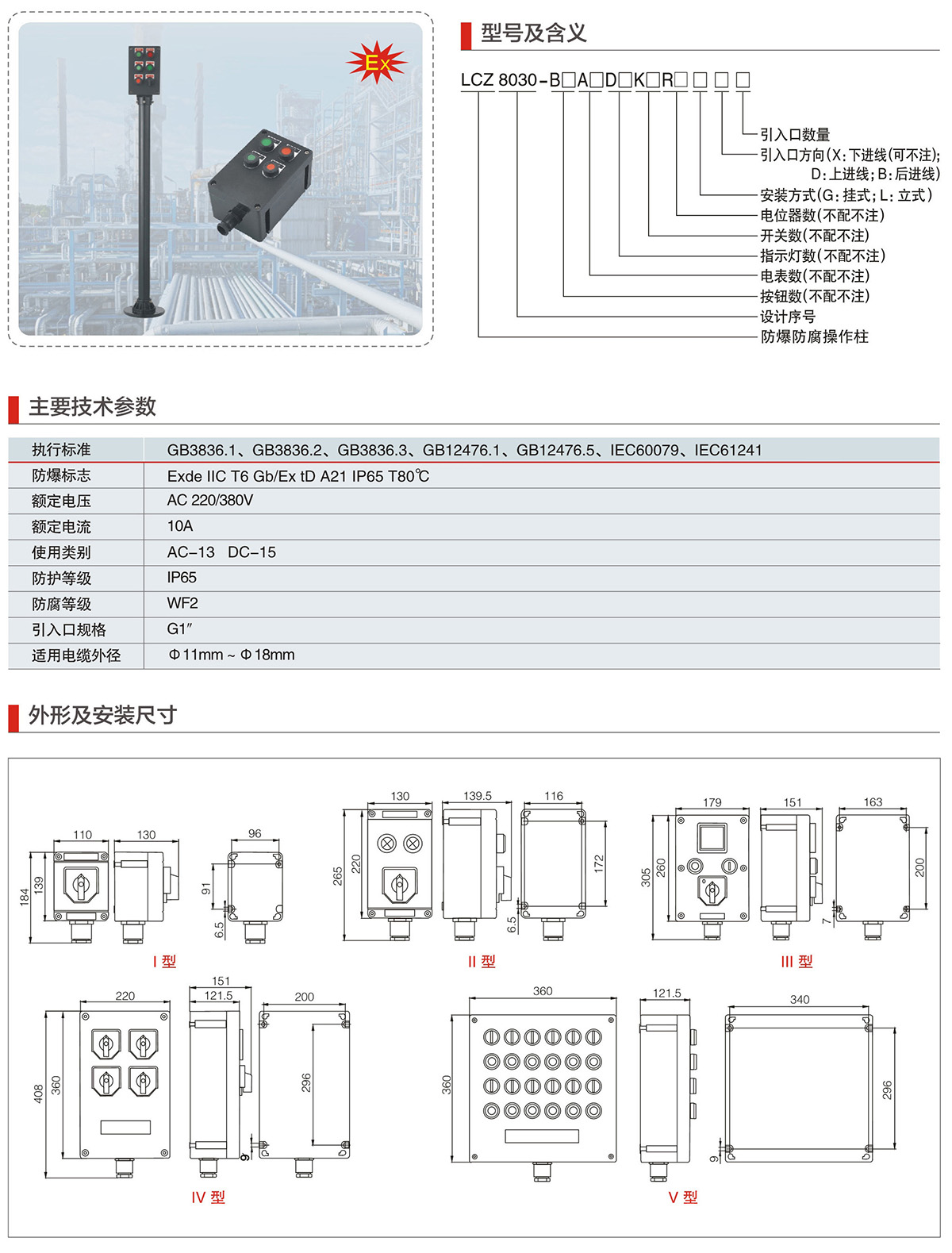 Ex

型号及含义

LCZ 8030-B□A□D□K□R□ □ □ □

引入口数量
引入口方向(X:下进线(可不注);
D:上进线;B:后进线)
安装方式(G:挂式;L:立式)
电位器数(不配不注)
开关数(不配不注)
指示灯数(不配不注)
电表数(不配不注)
按钮数(不配不注)
设计序号
防爆防腐操作柱

主要技术参数

| 执行标准 | GB3836.1、GB3836.2、GB3836.3、GB12476.1、GB12476.5、IEC60079、IEC61241 |
|---|---|
| 防爆标志 | Exde IIC T6 Gb/Ex tD A21 IP65 T80℃ |
| 额定电压 | AC 220/380V |
| 额定电流 | 10A |
| 使用类别 | AC-13 DC-15 |
| 防护等级 | IP65 |
| 防腐等级 | WF2 |
| 引入口规格 | G1″ |
| 适用电缆外径 | Φ11mm ~ Φ18mm |

外形及安装尺寸

110 130 96 184 139 91 6.5
I 型

130 139.5 116 265 220 172 6.5
II 型

179 151 163 305 260 200 7
III 型

220 151 121.5 200 408 360 296 9
IV 型

360 121.5 340 360 296 9
V 型